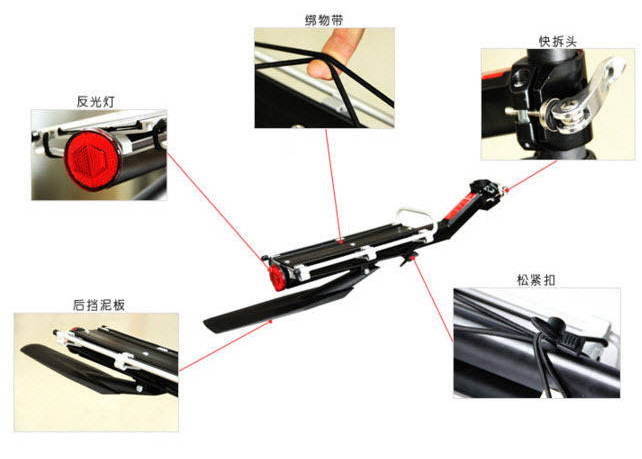 绑物带

快拆头

反光灯

松紧扣

后挡泥板